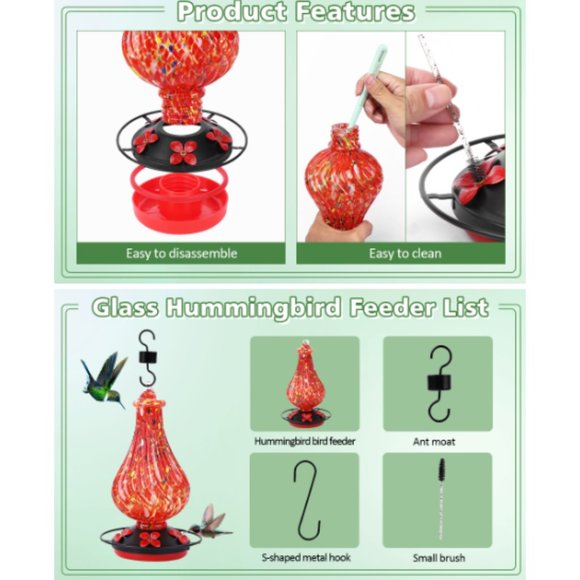 Product Features

Easy to disassemble

Easy to clean

Glass Hummingbird Feeder List

Hummingbird bird feeder

Ant moat

S-shaped metal hook

Small brush